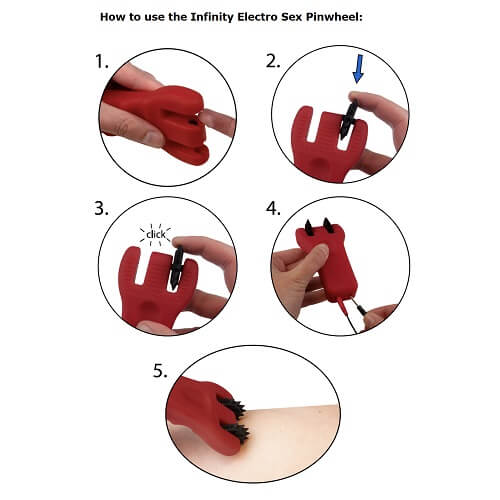 How to use the Infinity Electro Sex Pinwheel:

1.

2.

3.

click

4.

5.