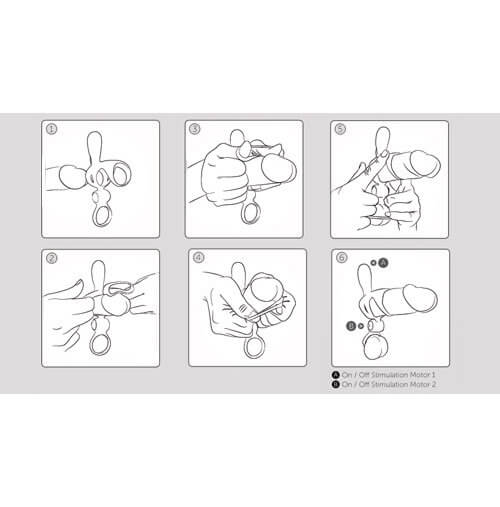 1

3

5

2

4

6

A

B

A On / Off Stimulation Motor 1
B On / Off Stimulation Motor 2